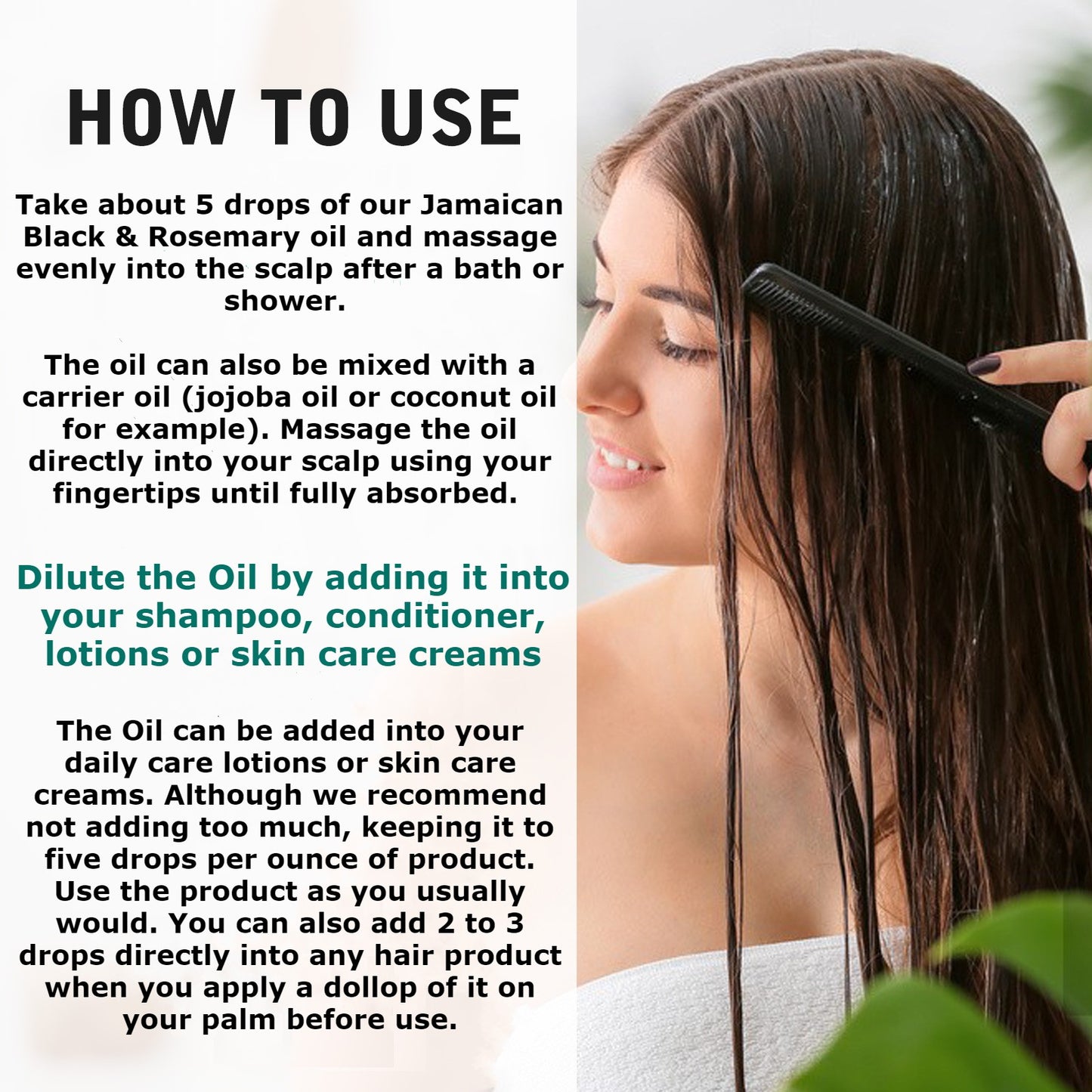 HOW TO USE

Take about 5 drops of our Jamaican Black & Rosemary oil and massage evenly into the scalp after a bath or shower.

The oil can also be mixed with a carrier oil (jojoba oil or coconut oil for example). Massage the oil directly into your scalp using your fingertips until fully absorbed.

Dilute the Oil by adding it into your shampoo, conditioner, lotions or skin care creams

The Oil can be added into your daily care lotions or skin care creams. Although we recommend not adding too much, keeping it to five drops per ounce of product. Use the product as you usually would. You can also add 2 to 3 drops directly into any hair product when you apply a dollop of it on your palm before use.