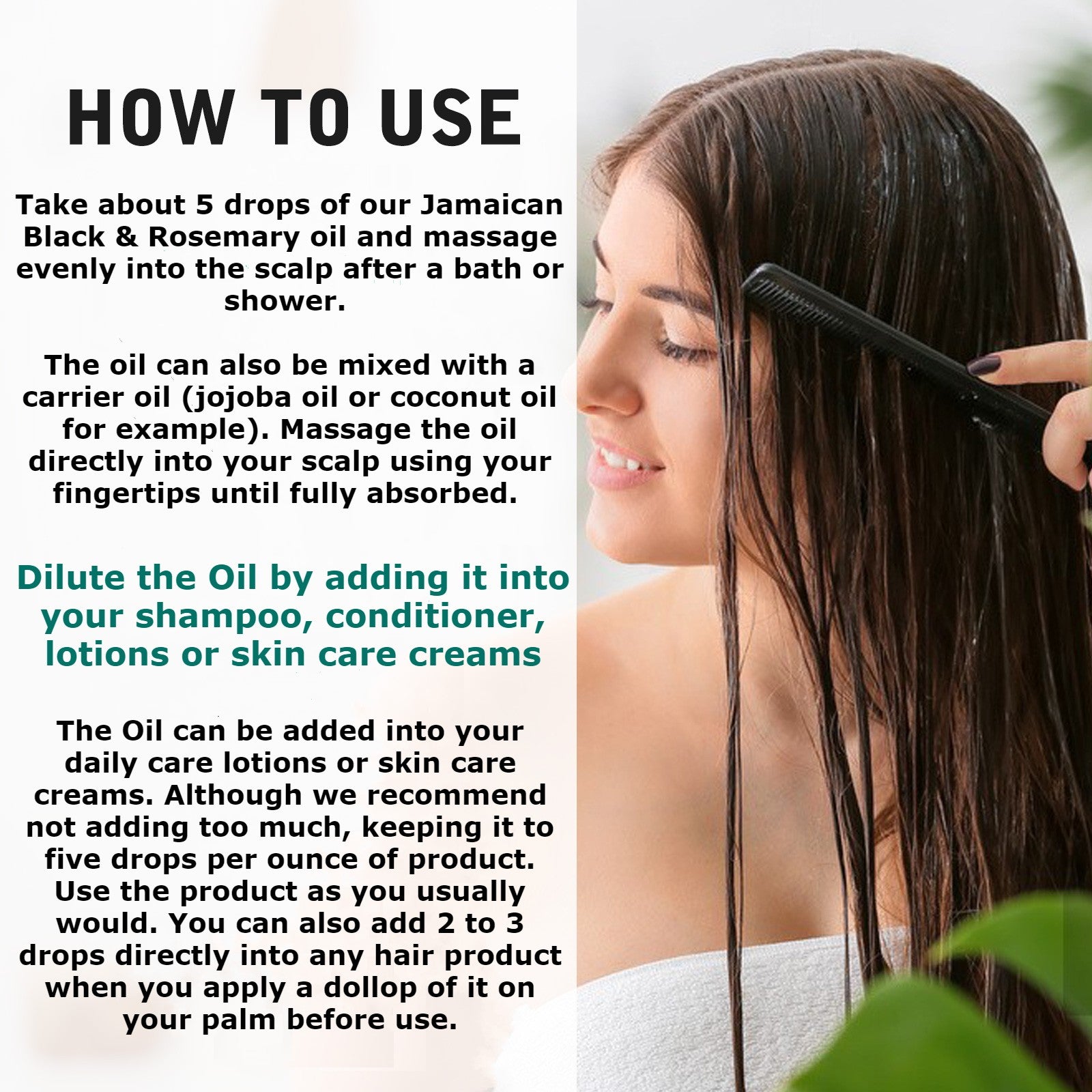 HOW TO USE

Take about 5 drops of our Jamaican Black & Rosemary oil and massage evenly into the scalp after a bath or shower.

The oil can also be mixed with a carrier oil (jojoba oil or coconut oil for example). Massage the oil directly into your scalp using your fingertips until fully absorbed.

Dilute the Oil by adding it into your shampoo, conditioner, lotions or skin care creams

The Oil can be added into your daily care lotions or skin care creams. Although we recommend not adding too much, keeping it to five drops per ounce of product. Use the product as you usually would. You can also add 2 to 3 drops directly into any hair product when you apply a dollop of it on your palm before use.