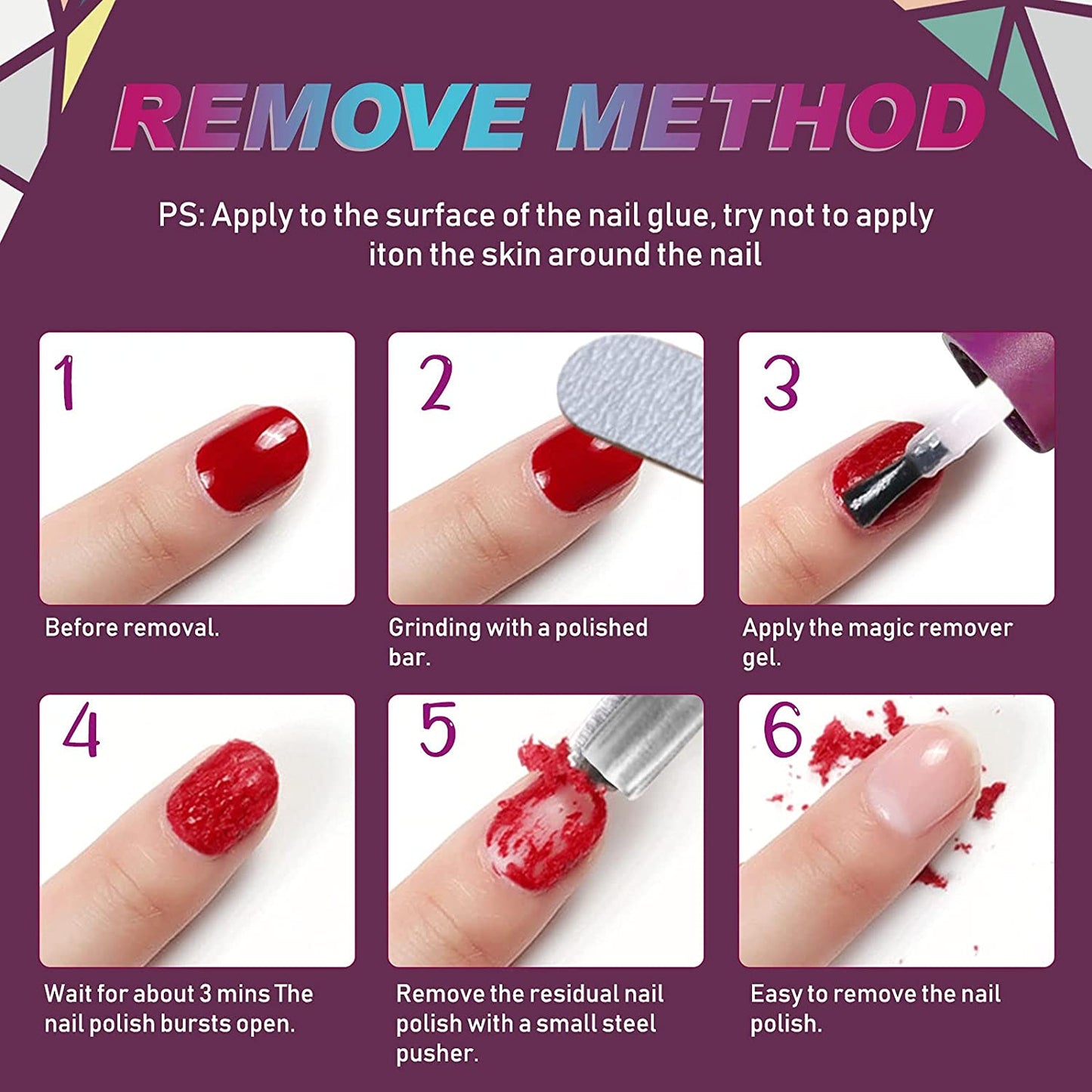 REMOVE METHOD

PS: Apply to the surface of the nail glue, try not to apply iton the skin around the nail

1

Before removal.

2

Grinding with a polished bar.

3

Apply the magic remover gel.

4

Wait for about 3 mins The nail polish bursts open.

5

Remove the residual nail polish with a small steel pusher.

6

Easy to remove the nail polish.