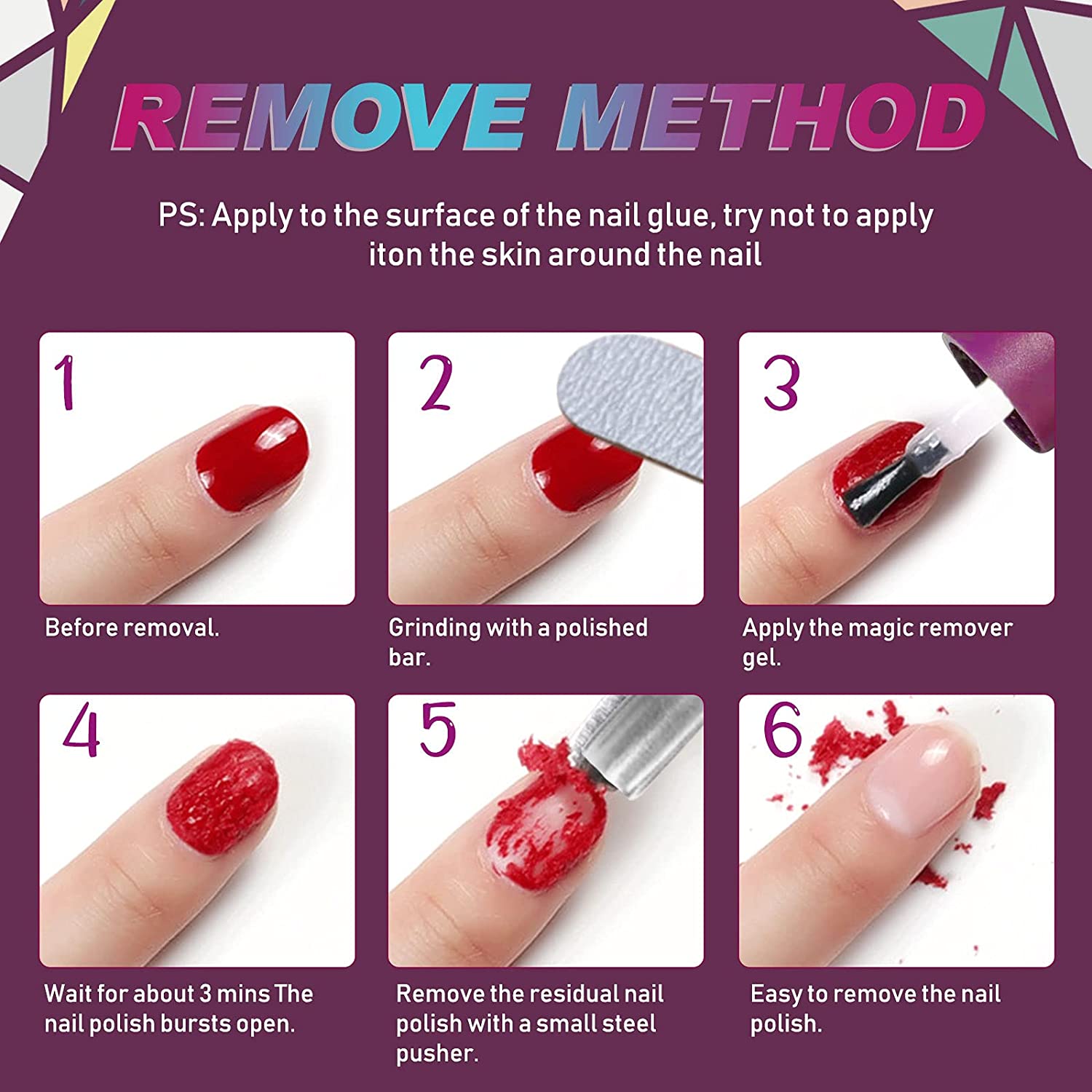 REMOVE METHOD

PS: Apply to the surface of the nail glue, try not to apply iton the skin around the nail

1

Before removal.

2

Grinding with a polished bar.

3

Apply the magic remover gel.

4

Wait for about 3 mins The nail polish bursts open.

5

Remove the residual nail polish with a small steel pusher.

6

Easy to remove the nail polish.